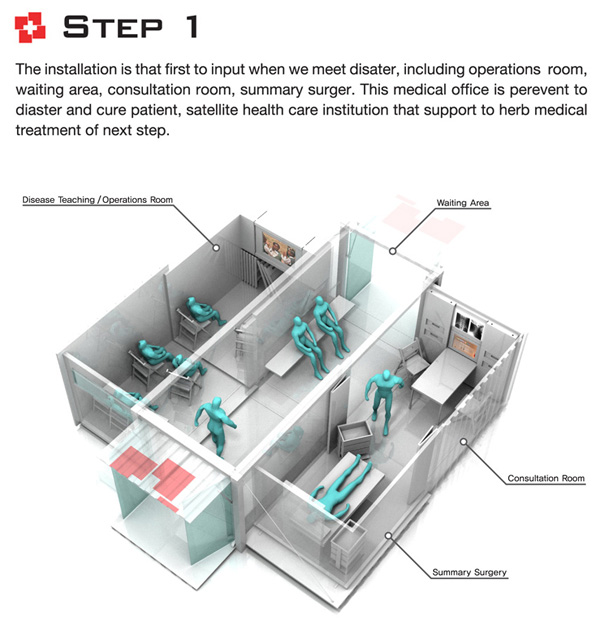 STEP 1

The installation is that first to input when we meet disater, including operations room, waiting area, consultation room, summary surger. This medical office is perevent to diaster and cure patient, satellite health care institution that support to herb medical treatment of next step.

Disease Teaching / Operations Room

Waiting Area

Consultation Room

Summary Surgery